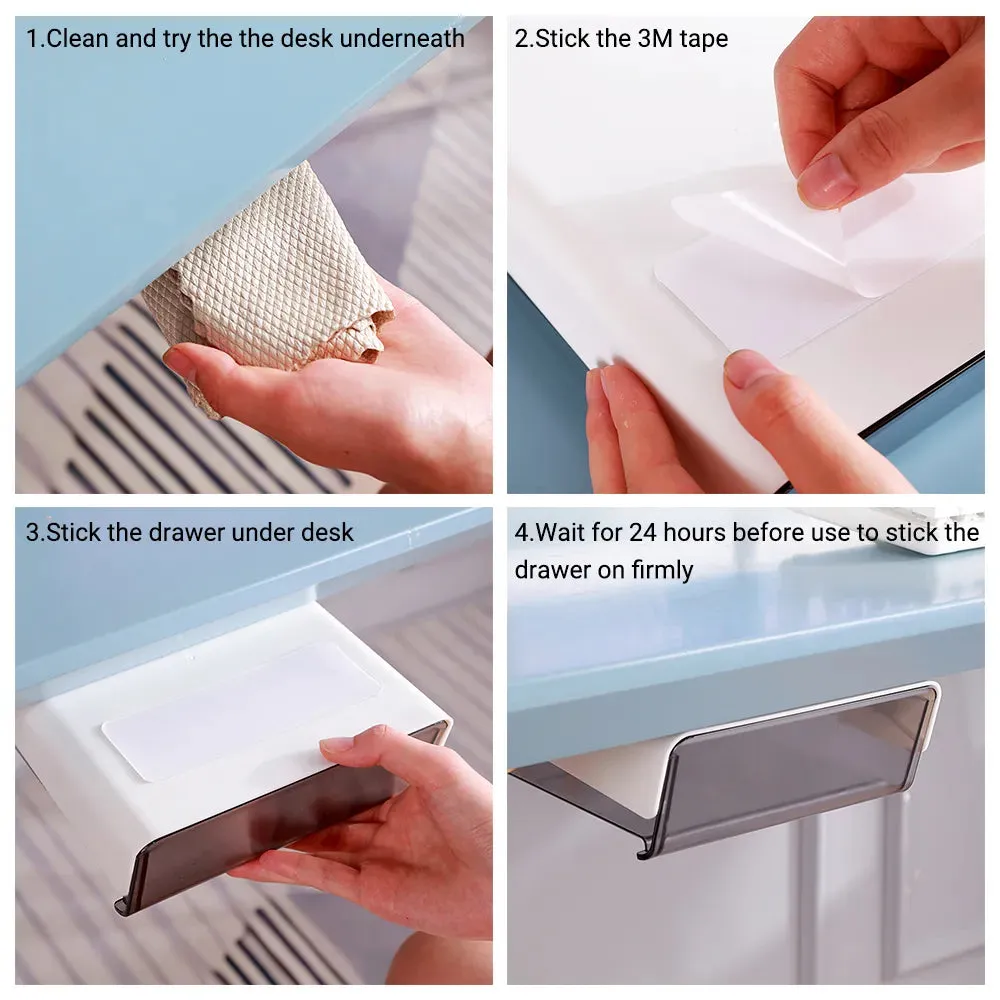 1.Clean and try the the desk underneath

2.Stick the 3M tape

3.Stick the drawer under desk

4.Wait for 24 hours before use to stick the drawer on firmly